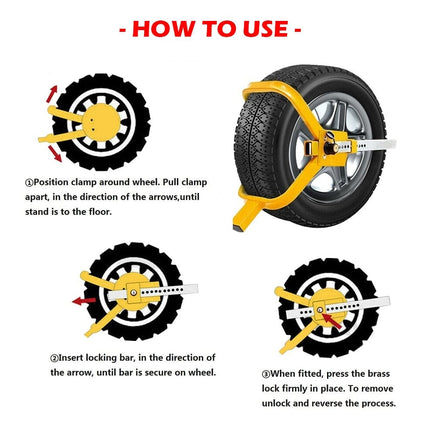 - HOW TO USE -

①Position clamp around wheel. Pull clamp apart, in the direction of the arrows,until stand is to the floor.

②Insert locking bar, in the direction of the arrow, until bar is secure on wheel.

③When fitted, press the brass lock firmly in place. To remove unlock and reverse the process.