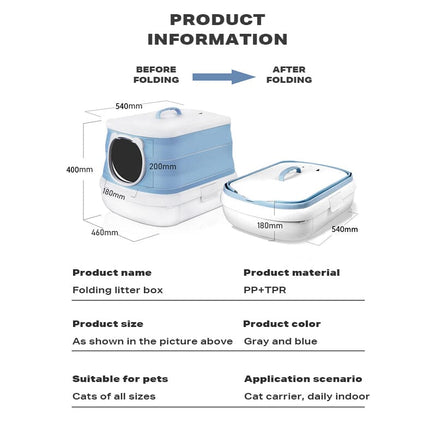 PRODUCT INFORMATION

BEFORE FOLDING

AFTER FOLDING

540mm

400mm

200mm

180mm

460mm

180mm

540mm

Product name
Folding litter box

Product material
PP+TPR

Product size
As shown in the picture above

Product color
Gray and blue

Suitable for pets
Cats of all sizes

Application scenario
Cat carrier, daily indoor