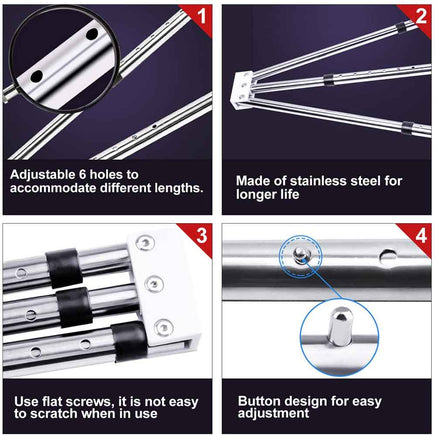 1

Adjustable 6 holes to accommodate different lengths.

2

Made of stainless steel for longer life

3

Use flat screws, it is not easy to scratch when in use

4

Button design for easy adjustment