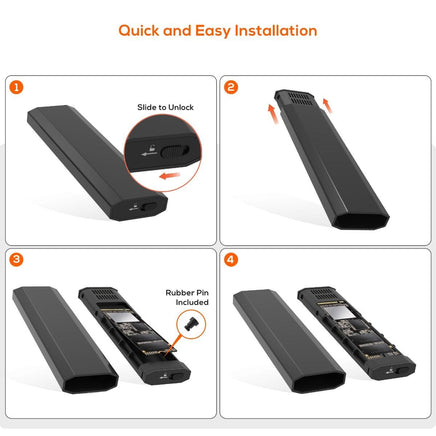 Quick and Easy Installation

1

Slide to Unlock

2

3

Rubber Pin Included

4