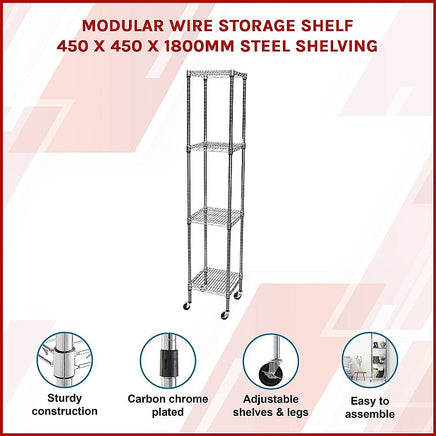 MODULAR WIRE STORAGE SHELF
450 X 450 X 1800MM STEEL SHELVING

Sturdy construction

Carbon chrome plated

Adjustable shelves & legs

Easy to assemble