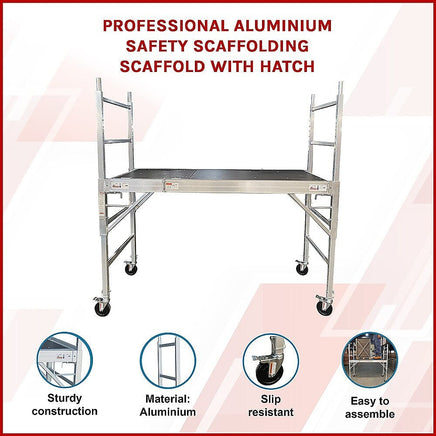 PROFESSIONAL ALUMINIUM SAFETY SCAFFOLDING SCAFFOLD WITH HATCH

Sturdy construction

Material: Aluminium

Slip resistant

Easy to assemble