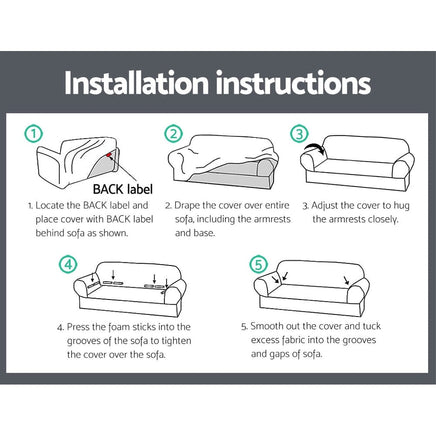 Installation instructions

①

BACK label

1. Locate the BACK label and place cover with BACK label behind sofa as shown.

②

2. Drape the cover over entire sofa, including the armrests and base.

③

3. Adjust the cover to hug the armrests closely.

④

4. Press the foam sticks into the grooves of the sofa to tighten the cover over the sofa.

⑤

5. Smooth out the cover and tuck excess fabric into the grooves and gaps of sofa.