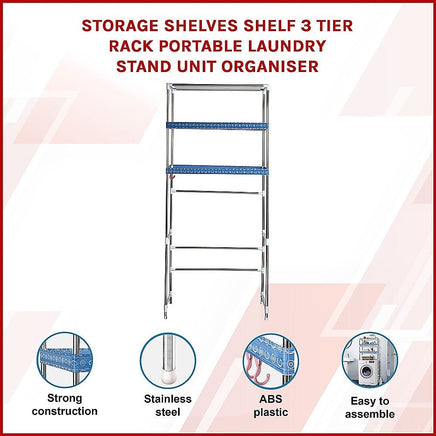 STORAGE SHELVES SHELF 3 TIER RACK PORTABLE LAUNDRY STAND UNIT ORGANISER

Strong construction

Stainless steel

ABS plastic

Easy to assemble