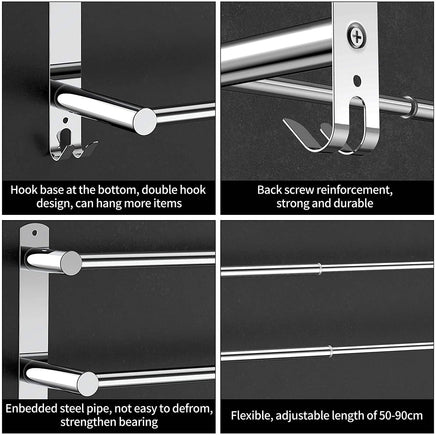 Hook base at the bottom, double hook design, can hang more items

Back screw reinforcement, strong and durable

Enbedded steel pipe, not easy to defrom, strengthen bearing

Flexible, adjustable length of 50-90cm