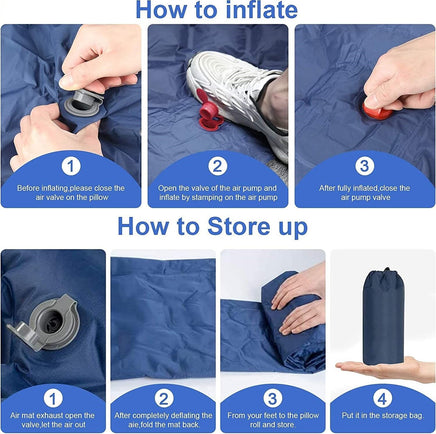 How to inflate

1
Before inflating,please close the air valve on the pillow

2
Open the valve of the air pump and inflate by stamping on the air pump

3
After fully inflated,close the air pump valve

How to Store up

1
Air mat exhaust open the valve,let the air out

2
After completely deflating the aie,fold the mat back.

3
From your feet to the pillow roll and store.

4
Put it in the storage bag.