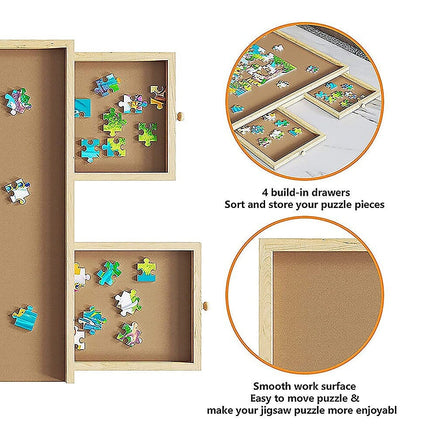 4 build-in drawers
Sort and store your puzzle pieces

Smooth work surface
Easy to move puzzle &
make your jigsaw puzzle more enjoyabl