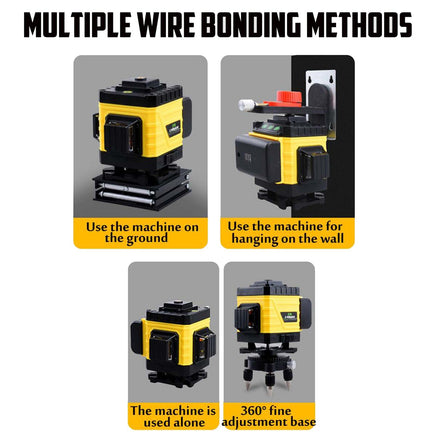 MULTIPLE WIRE BONDING METHODS

Use the machine on the ground

Use the machine for hanging on the wall

The machine is used alone

360° fine adjustment base