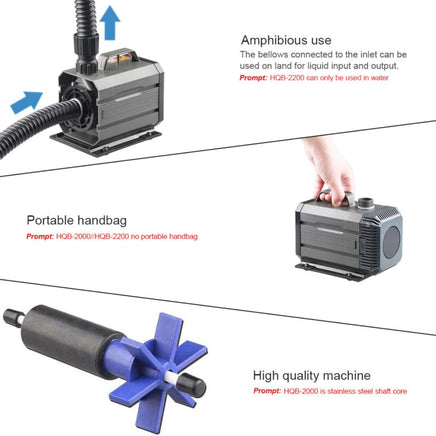 Amphibious use
The bellows connected to the inlet can be used on land for liquid input and output.
Prompt: HQB-2200 can only be used in water

Portable handbag
Prompt: HQB-2000//HQB-2200 no portable handbag

High quality machine
Prompt: HQB-2000 is stainless steel shaft core