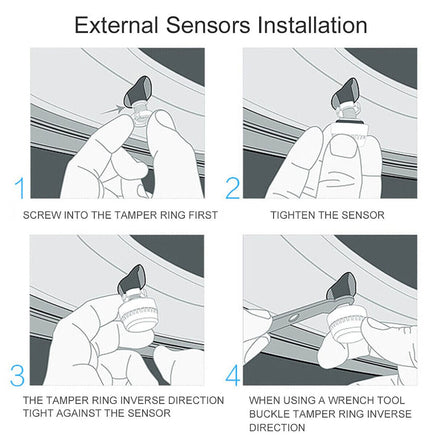 External Sensors Installation

1

SCREW INTO THE TAMPER RING FIRST

2

TIGHTEN THE SENSOR

3

THE TAMPER RING INVERSE DIRECTION TIGHT AGAINST THE SENSOR

4

WHEN USING A WRENCH TOOL BUCKLE TAMPER RING INVERSE DIRECTION