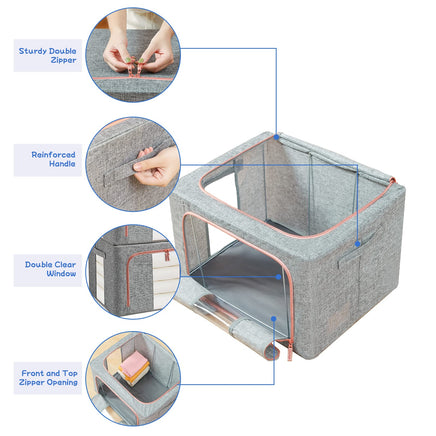 Sturdy Double Zipper

Reinforced Handle

Double Clear Window

Front and Top Zipper Opening