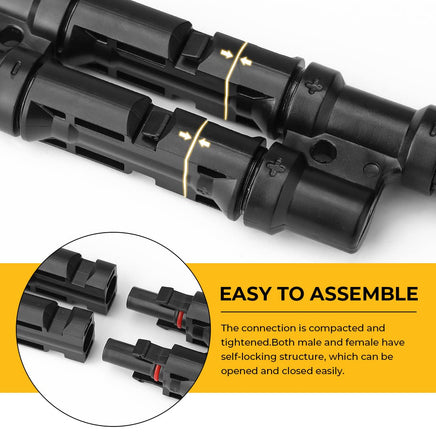 EASY TO ASSEMBLE

The connection is compacted and tightened.Both male and female have self-locking structure, which can be opened and closed easily.