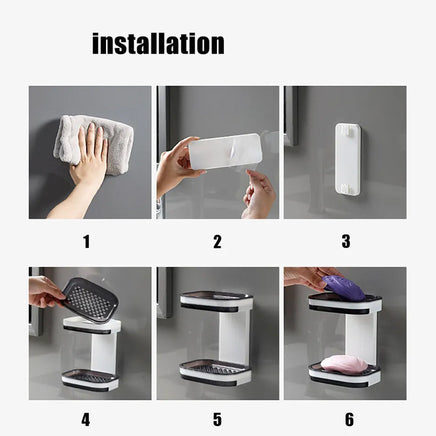 installation

1

2

3

4

5

6