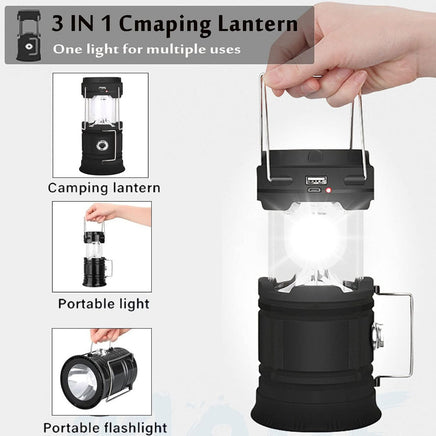 3 IN 1 Cmaping Lantern
One light for multiple uses

Camping lantern

Portable light

Portable flashlight