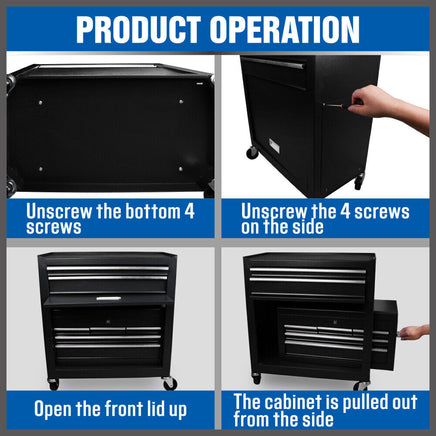 PRODUCT OPERATION

Unscrew the bottom 4 screws

Unscrew the 4 screws on the side

Open the front lid up

The cabinet is pulled out from the side