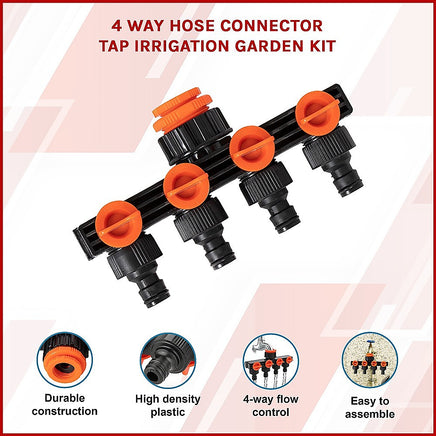 4 WAY HOSE CONNECTOR
TAP IRRIGATION GARDEN KIT

Durable construction

High density plastic

4-way flow control

Easy to assemble