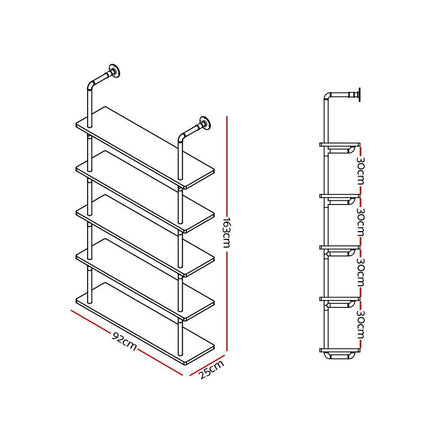 163cm

92cm

25cm

30cm

30cm

30cm

30cm