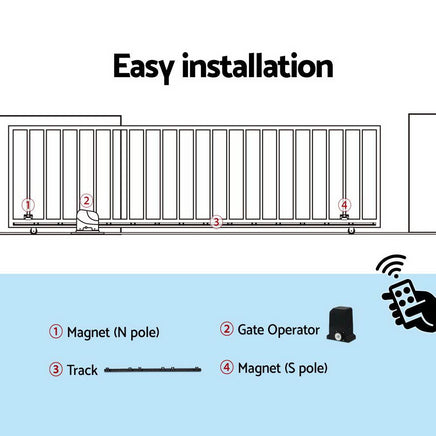 Easy installation

1 2 3 4

1 Magnet (N pole)

2 Gate Operator

3 Track

4 Magnet (S pole)