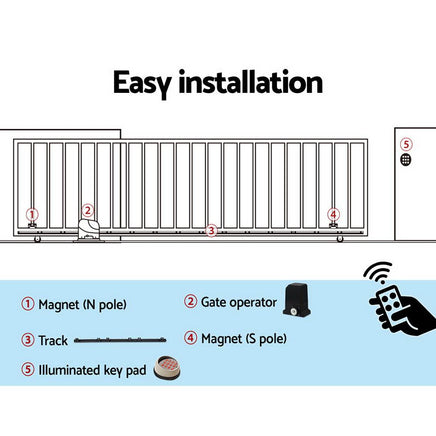 Easy installation

⑤

①

②

④

③

① Magnet (N pole)

② Gate operator

③ Track

④ Magnet (S pole)

⑤ Illuminated key pad