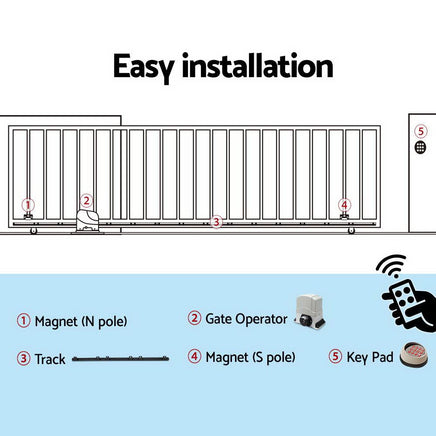 Easy installation

5

1 2 4

3

① Magnet (N pole)

② Gate Operator

③ Track

④ Magnet (S pole)

⑤ Key Pad