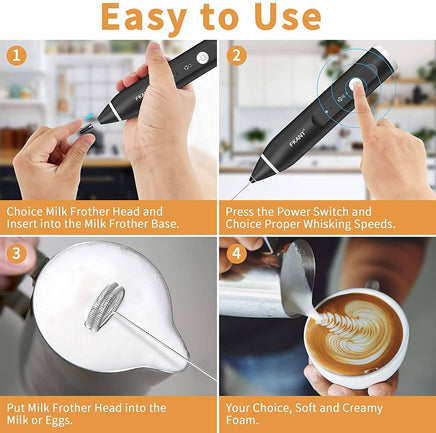 Easy to Use

1

FKANT

Choice Milk Frother Head and Insert into the Milk Frother Base.

2

FKANT

Press the Power Switch and Choice Proper Whisking Speeds.

3

Put Milk Frother Head into the Milk or Eggs.

4

Your Choice, Soft and Creamy Foam.