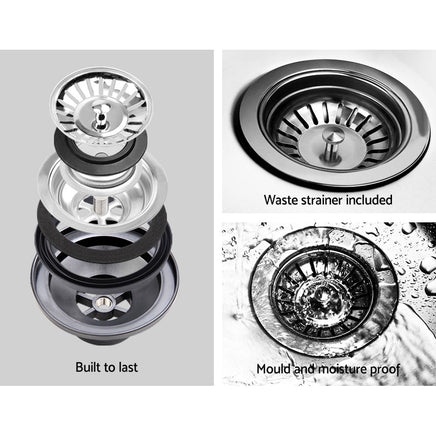 Built to last

Waste strainer included

Mould and moisture proof