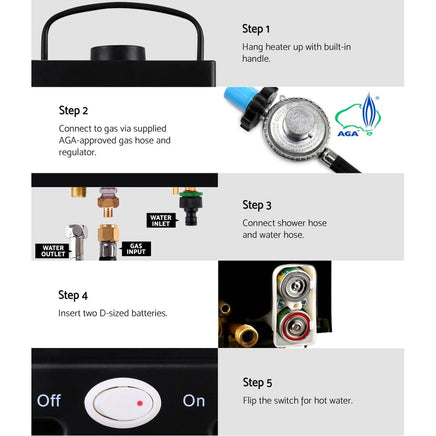 Step 1

Hang heater up with built-in handle.

Step 2

Connect to gas via supplied AGA-approved gas hose and regulator.

AGA

WATER INLET

WATER OUTLET

GAS INPUT

Step 3

Connect shower hose and water hose.

Step 4

Insert two D-sized batteries.

Off

On

Step 5

Flip the switch for hot water.