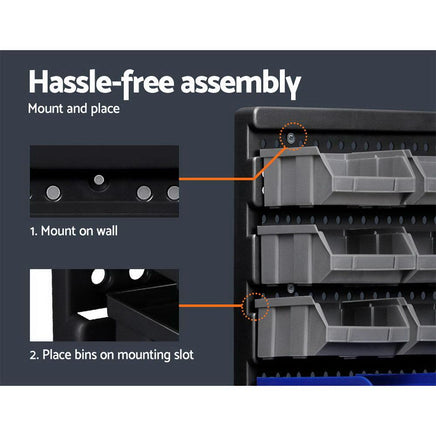 Hassle-free assembly
Mount and place

1. Mount on wall

2. Place bins on mounting slot