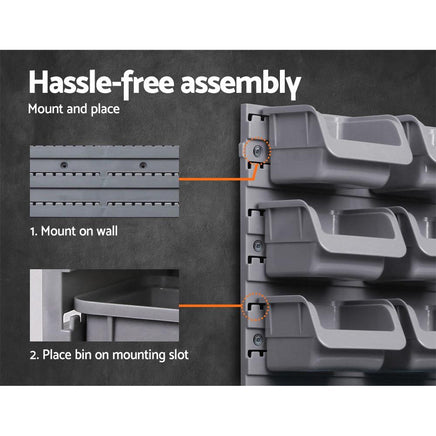 Hassle-free assembly

Mount and place

1. Mount on wall

2. Place bin on mounting slot