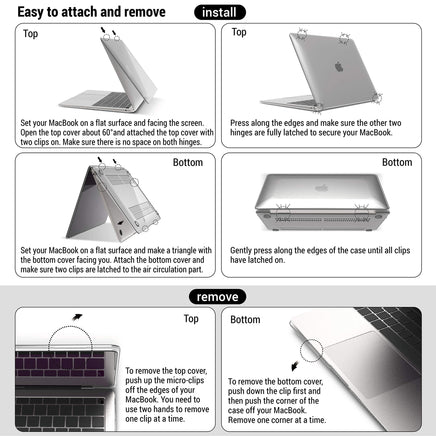 Easy to attach and remove

install

Top

Set your MacBook on a flat surface and facing the screen. Open the top cover about 60°and attached the top cover with two clips on. Make sure there is no space on both hinges.

Top

Press along the edges and make sure the other two hinges are fully latched to secure your MacBook.

Bottom

Set your MacBook on a flat surface and make a triangle with the bottom cover facing you. Attach the bottom cover and make sure two clips are latched to the air circulation part.

Bottom

Gently press along the edges of the case until all clips have latched on.

remove

Top

To remove the top cover, push up the micro-clips off the edges of your MacBook. You need to use two hands to remove one clip at a time.

Bottom

To remove the bottom cover, push down the clip first and then push the corner of the case off your MacBook. Remove one corner at a time.