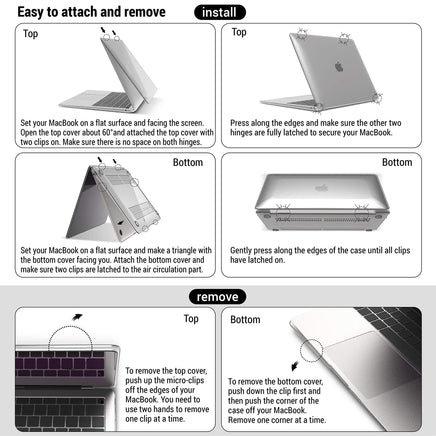 Easy to attach and remove

install

Top

Set your MacBook on a flat surface and facing the screen. Open the top cover about 60°and attached the top cover with two clips on. Make sure there is no space on both hinges.

Top

Press along the edges and make sure the other two hinges are fully latched to secure your MacBook.

Bottom

Set your MacBook on a flat surface and make a triangle with the bottom cover facing you. Attach the bottom cover and make sure two clips are latched to the air circulation part.

Bottom

Gently press along the edges of the case until all clips have latched on.

remove

Top

To remove the top cover, push up the micro-clips off the edges of your MacBook. You need to use two hands to remove one clip at a time.

Bottom

To remove the bottom cover, push down the clip first and then push the corner of the case off your MacBook. Remove one corner at a time.