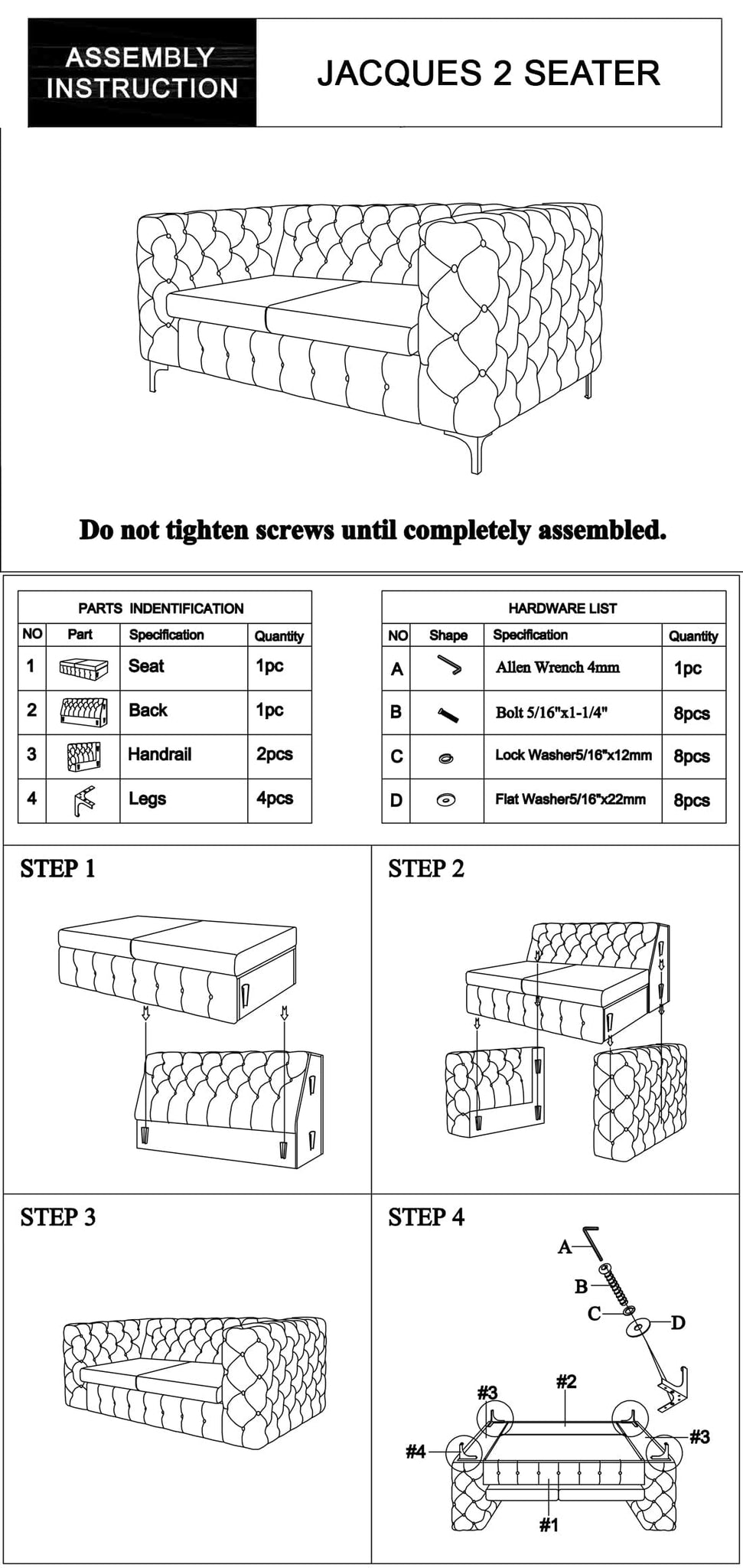 ASSEMBLY INSTRUCTION

JACQUES 2 SEATER

Do not tighten screws until completely assembled.

PARTS INDENTIFICATION

| NO | Part | Specification | Quantity |
|---|---|---|---|
| 1 | | Seat | 1pc |
| 2 | | Back | 1pc |
| 3 | | Handrail | 2pcs |
| 4 | | Legs | 4pcs |

HARDWARE LIST

| NO | Shape | Specification | Quantity |
|---|---|---|---|
| A | | Allen Wrench 4mm | 1pc |
| B | | Bolt 5/16"x1-1/4" | 8pcs |
| C | | Lock Washer5/16"x12mm | 8pcs |
| D | | Flat Washer5/16"x22mm | 8pcs |

STEP 1

STEP 2

STEP 3

STEP 4

A

B

C

D

#3

#2

#3

#4

#1