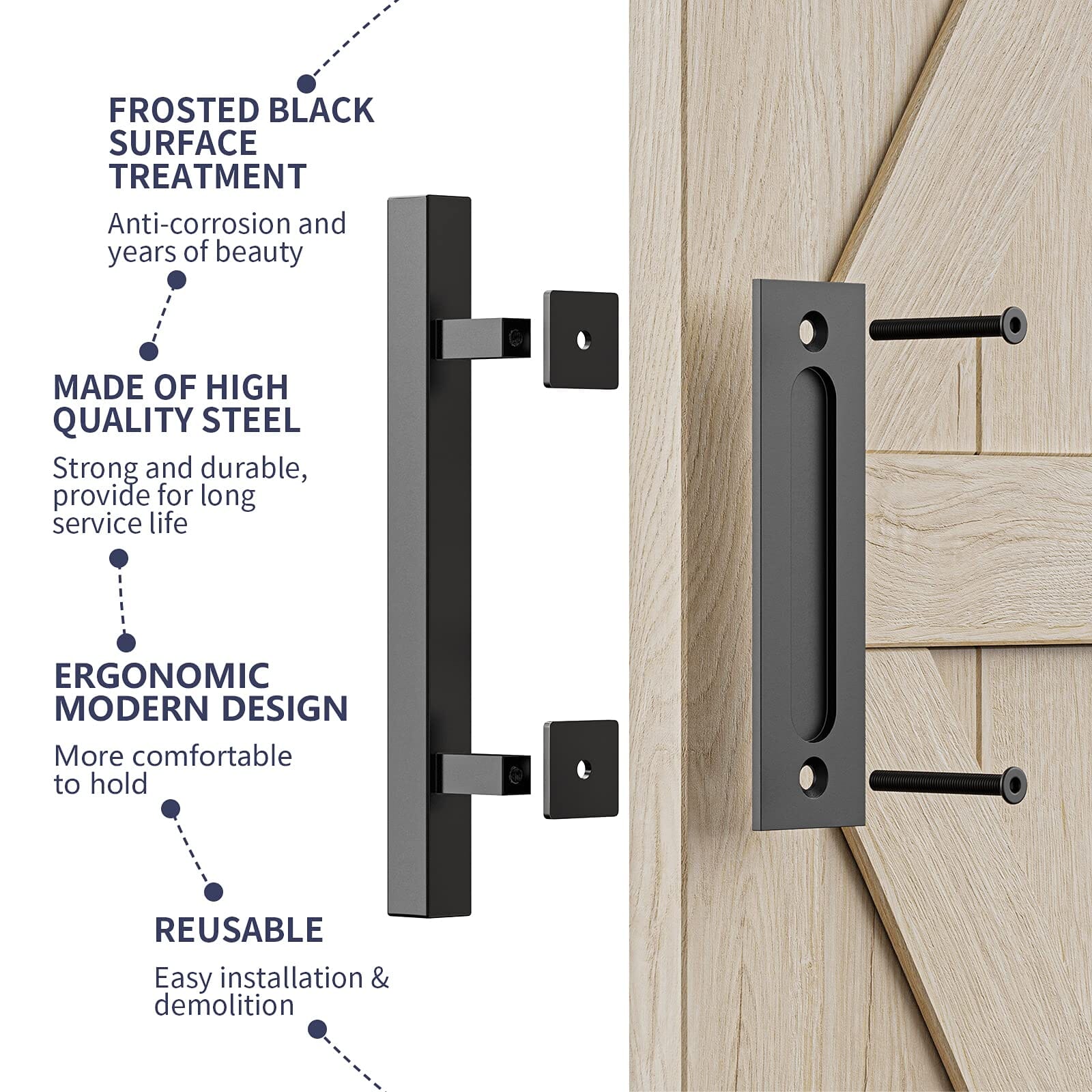 FROSTED BLACK SURFACE TREATMENT

Anti-corrosion and years of beauty

MADE OF HIGH QUALITY STEEL

Strong and durable, provide for long service life

ERGONOMIC MODERN DESIGN

More comfortable to hold

REUSABLE

Easy installation & demolition