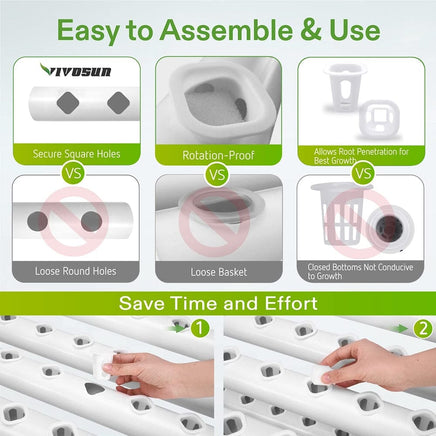 Easy to Assemble & Use

VIVOSUN

Secure Square Holes

Rotation-Proof

Allows Root Penetration for Best Growth

VS

VS

VS

Loose Round Holes

Loose Basket

Closed Bottoms Not Conducive to Growth

Save Time and Effort

1

2