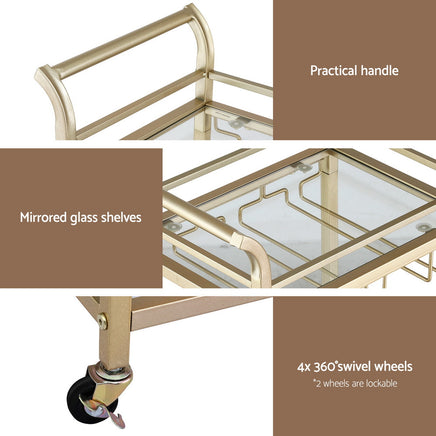 Practical handle

Mirrored glass shelves

4x 360°swivel wheels
*2 wheels are lockable