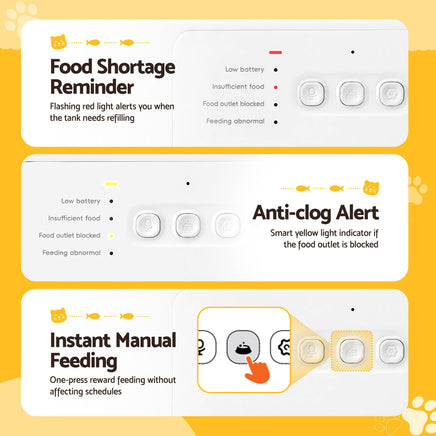 Food Shortage Reminder

Flashing red light alerts you when the tank needs refilling

Low battery

Insufficient food

Food outlet blocked

Feeding abnormal

Low battery

Insufficient food

Food outlet blocked

Feeding abnormal

Anti-clog Alert

Smart yellow light indicator if the food outlet is blocked

Instant Manual Feeding

One-press reward feeding without affecting schedules