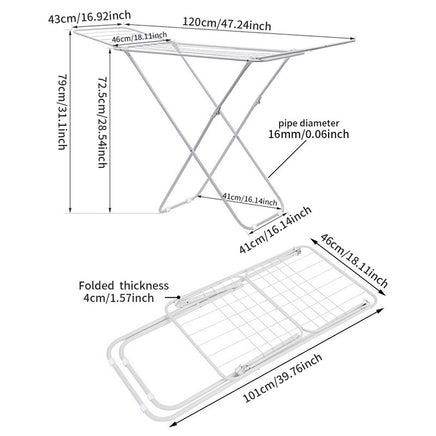 43cm/16.92inch

120cm/47.24inch

46cm/18.11inch

79cm/31.1inch

72.5cm/28.54inch

pipe diameter
16mm/0.06inch

41cm/16.14inch

41cm/16.14inch

46cm/18.11inch

Folded thickness
4cm/1.57inch

101cm/39.76inch