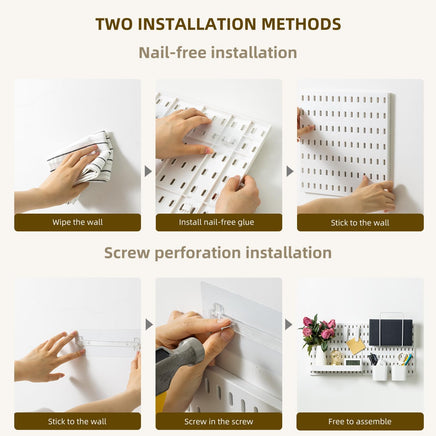 TWO INSTALLATION METHODS

Nail-free installation

Wipe the wall

Install nail-free glue

Stick to the wall

Screw perforation installation

Stick to the wall

Screw in the screw

Free to assemble