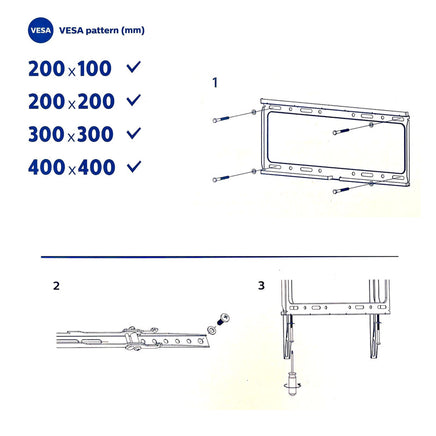 VESA VESA pattern (mm)

200 x 100 ✓

200 x 200 ✓

300 x 300 ✓

400 x 400 ✓

1

2

3