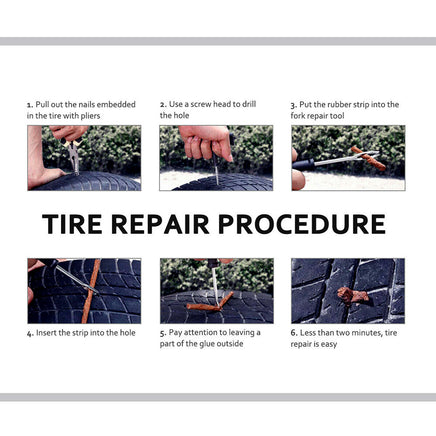 1. Pull out the nails embedded in the tire with pliers

2. Use a screw head to drill the hole

3. Put the rubber strip into the fork repair tool

TIRE REPAIR PROCEDURE

4. Insert the strip into the hole

5. Pay attention to leaving a part of the glue outside

6. Less than two minutes, tire repair is easy