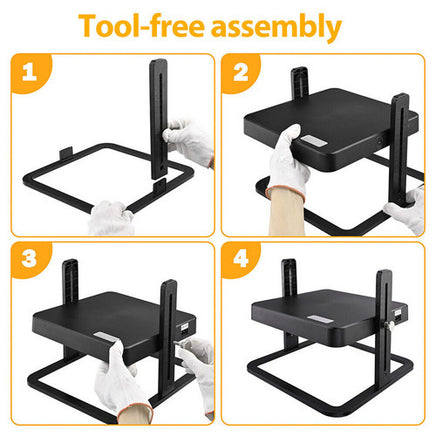 Tool-free assembly

1

2

3

4