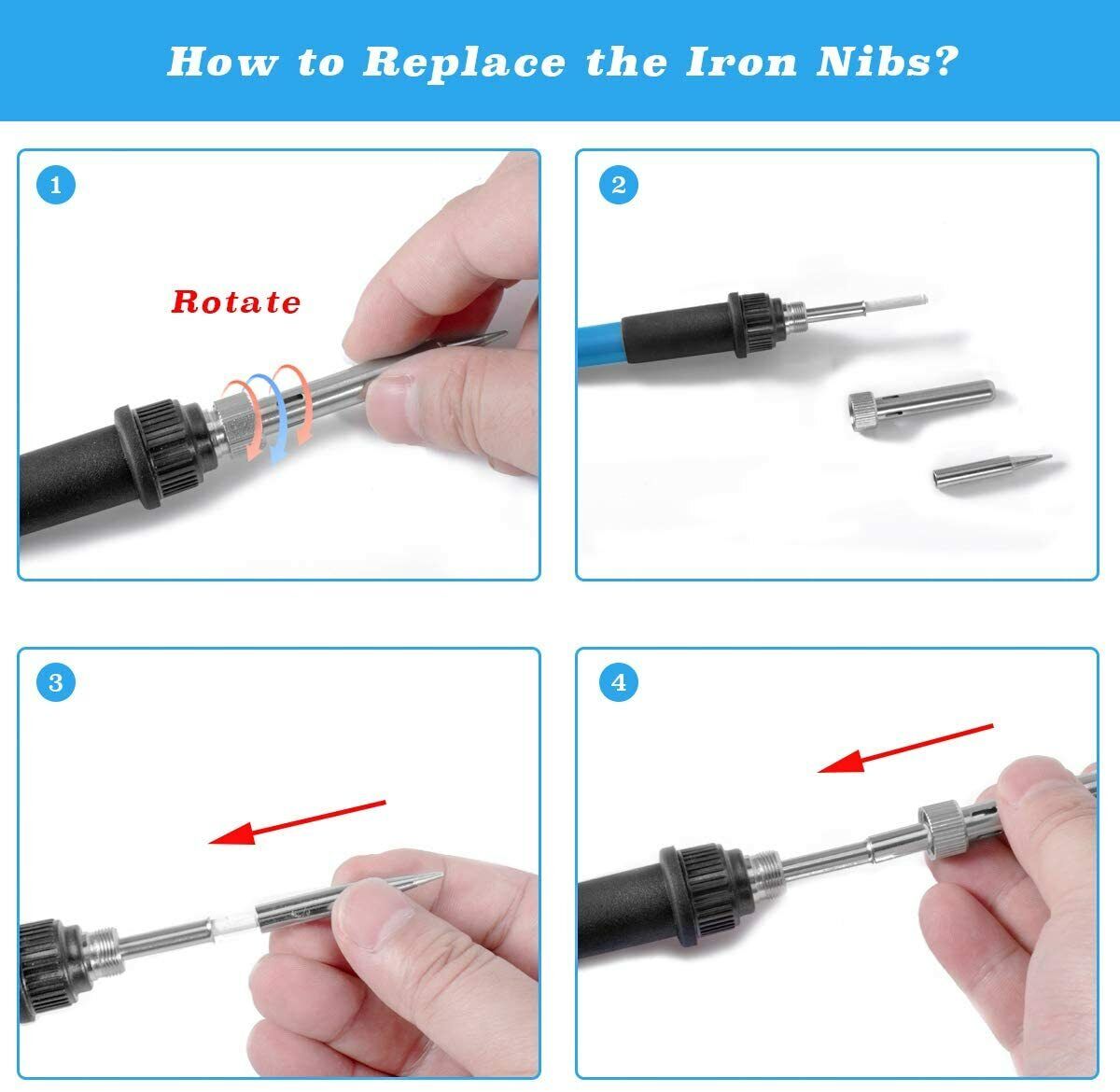 How to Replace the Iron Nibs?

1

Rotate

2

3

4