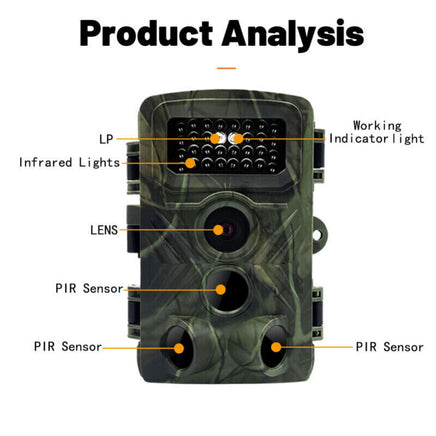 Product Analysis

LP

Working Indicator light

Infrared Lights

LENS

PIR Sensor

PIR Sensor

PIR Sensor