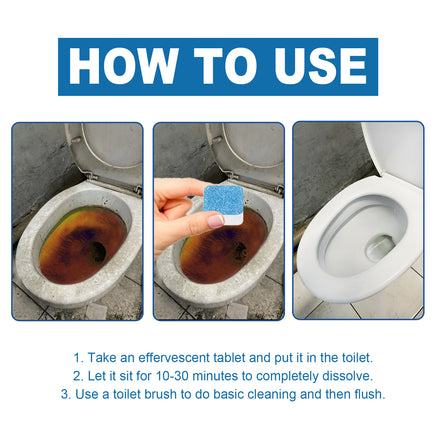 HOW TO USE

1. Take an effervescent tablet and put it in the toilet.
2. Let it sit for 10-30 minutes to completely dissolve.
3. Use a toilet brush to do basic cleaning and then flush.