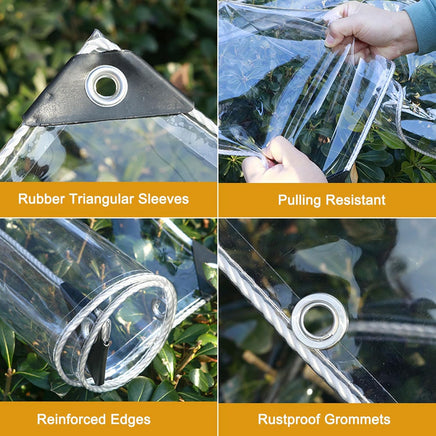 Rubber Triangular Sleeves

Pulling Resistant

Reinforced Edges

Rustproof Grommets