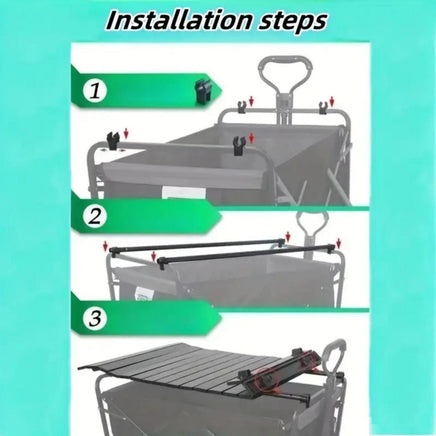 Installation steps

1

2

3