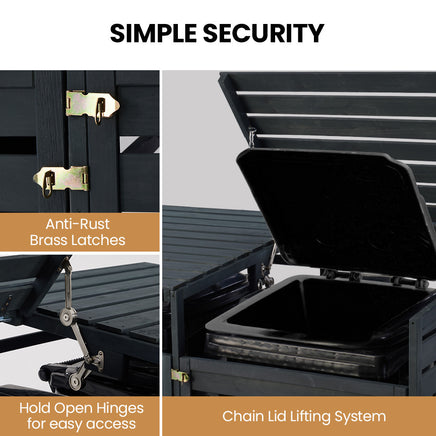 SIMPLE SECURITY

Anti-Rust Brass Latches

Hold Open Hinges for easy access

Chain Lid Lifting System