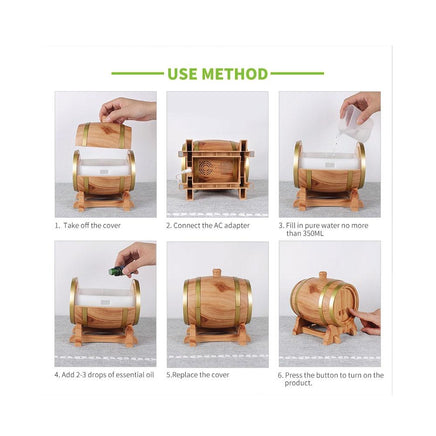 USE METHOD

1. Take off the cover

2. Connect the AC adapter

3. Fill in pure water no more than 350ML

4. Add 2-3 drops of essential oil

5.Replace the cover

6. Press the button to turn on the product.