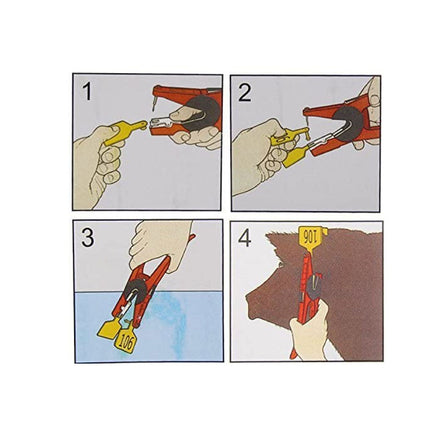 1

2

3

106

4

106