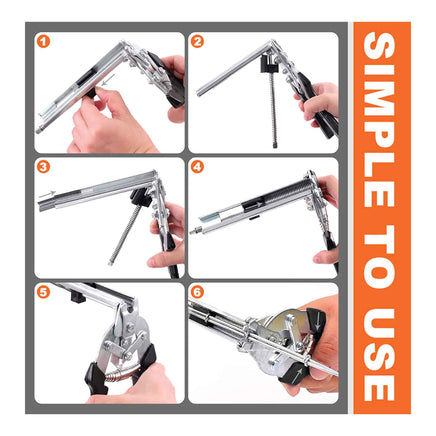 1

2

3

4

5

6

SIMPLE TO USE